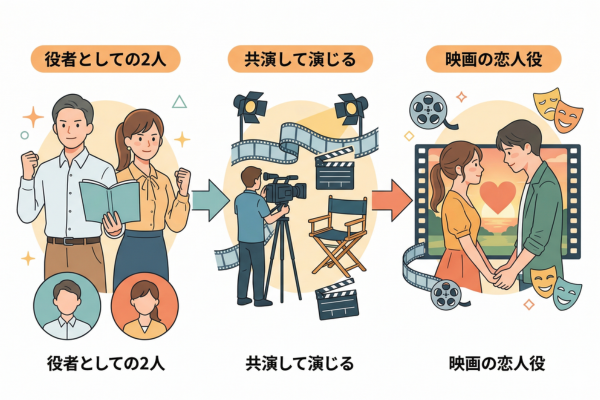 役者としての2人

共演して演じる

映画の恋人役

役者としての2人

共演して演じる

映画の恋人役