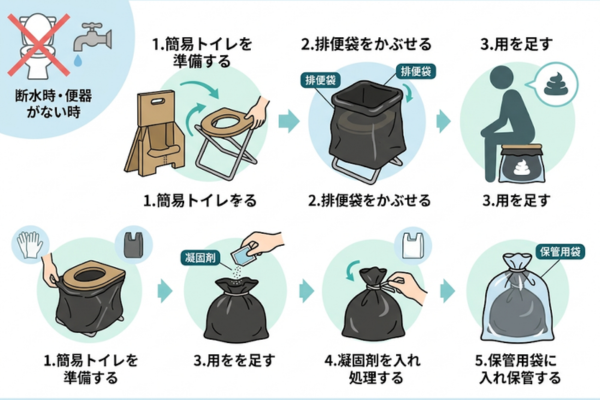 断水時・便器がない時

1.簡易トイレを準備する

2.排便袋をかぶせる

3.用を足す

排便袋

排便袋

1.簡易トイレをる

2.排便袋をかぶせる

3.用を足す

凝固剤

保管用袋

1.簡易トイレを準備する

3.用をを足す

4.凝固剤を入れ処理する

5.保管用袋に入れ保管する