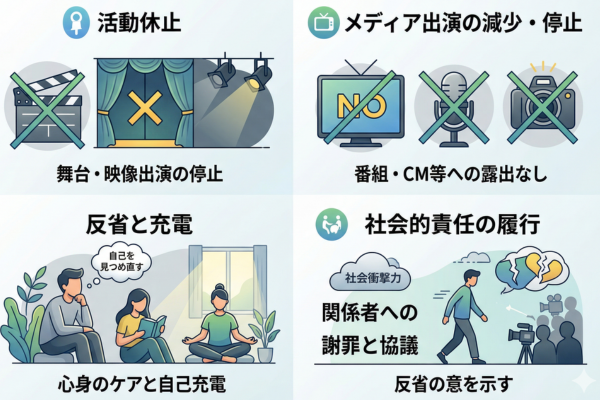 活動休止

舞台・映像出演の停止

メディア出演の減少・停止

NO

番組・CM等への露出なし

反省と充電

自己を見つめ直す

心身のケアと自己充電

社会的責任の履行

社会衝撃力

関係者への謝罪と協議

反省の意を示す